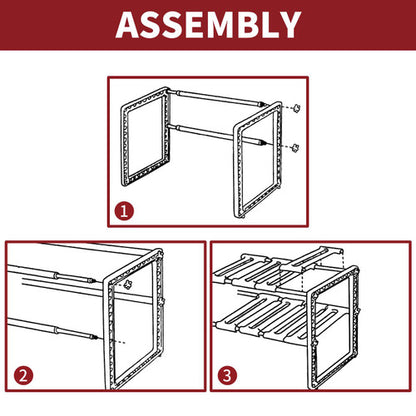 ASSEMBLY

1

2

3